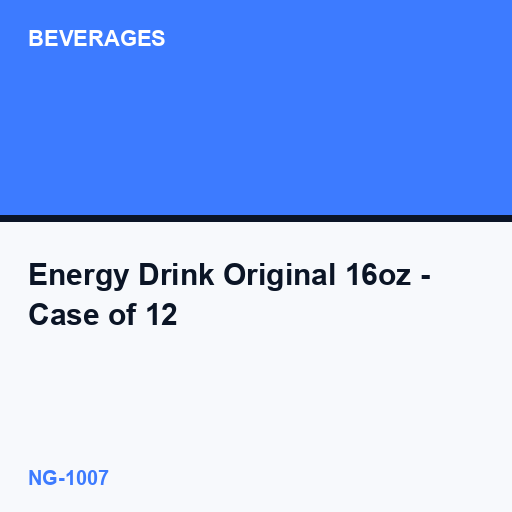 BEVERAGES

Energy Drink Original 16oz - Case of 12

NG-1007